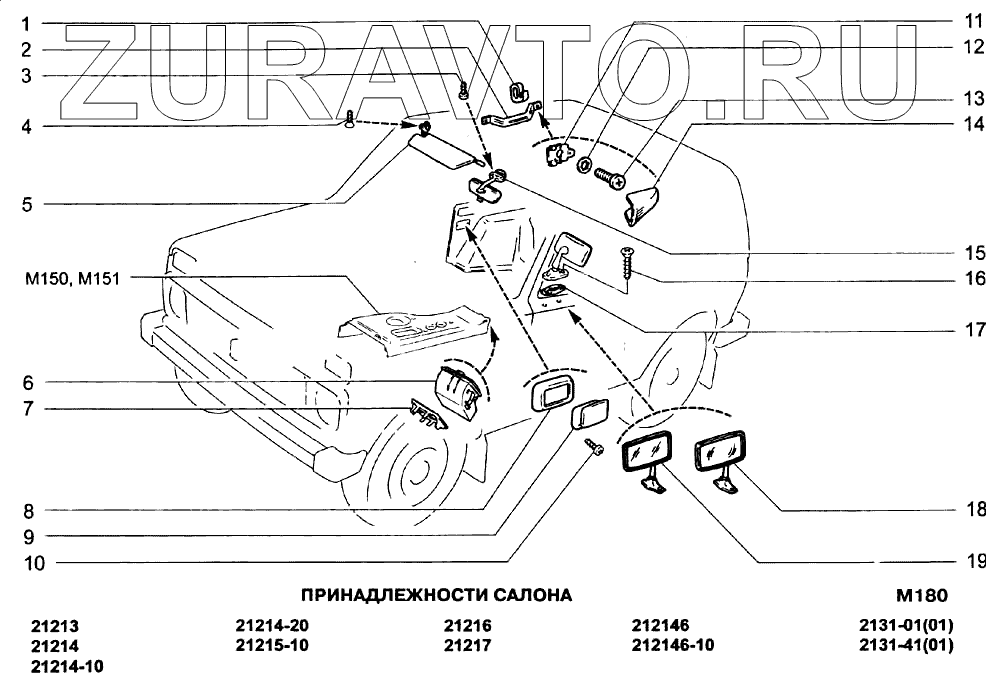 ZURAVTO.RU

1
2
3
4
5
M150, M151
6
7
8
9
10

11
12
13
14
15
16
17
18
19

ПРИНАДЛЕЖНОСТИ САЛОНА

M180

21213
21214
21214-10

21214-20
21215-10

21216
21217

212146
212146-10

2131-01(01)
2131-41(01)